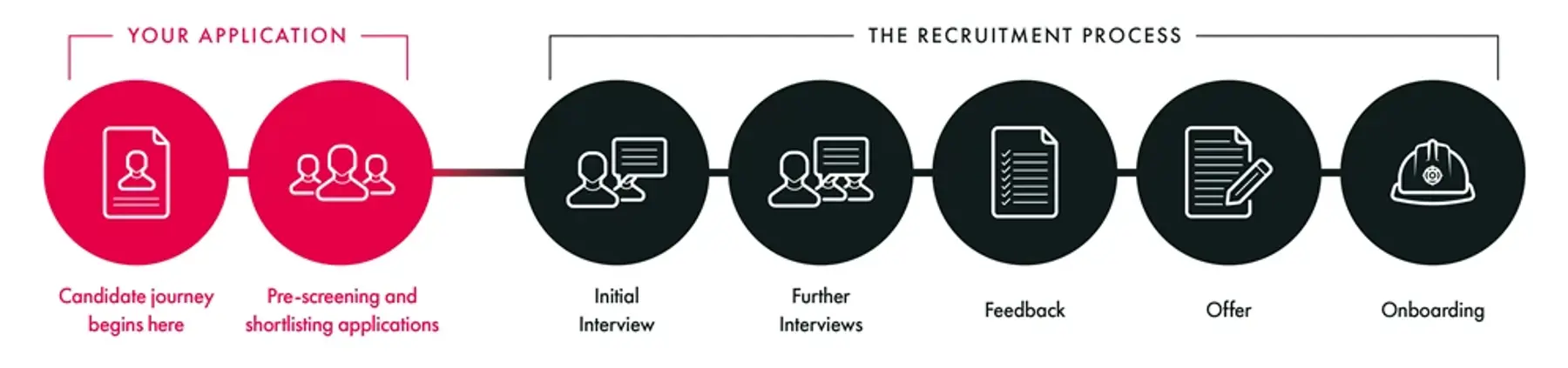 YOUR APPLICATION

THE RECRUITMENT PROCESS

Candidate journey begins here

Pre-screening and shortlisting applications

Initial Interview

Further Interviews

Feedback

Offer

Onboarding